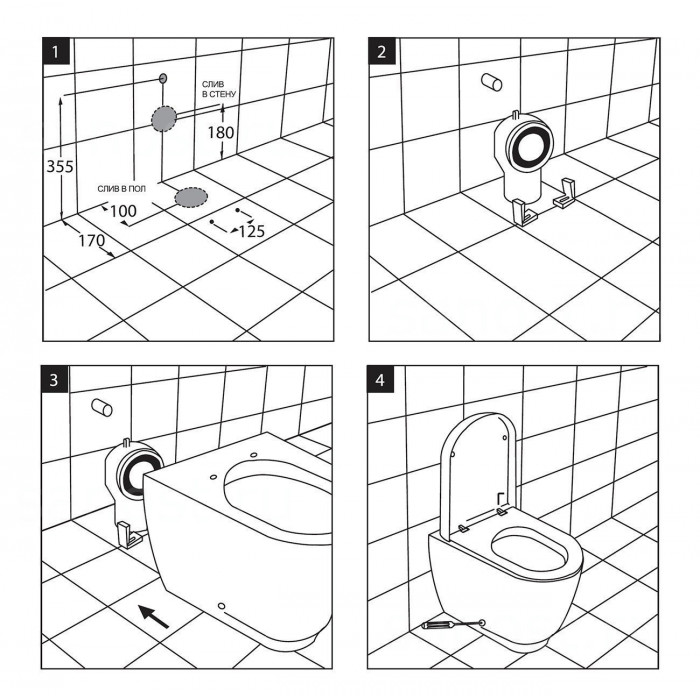 1

СЛИВ В СТЕНУ

180

355

СЛИВ В ПОЛ

100

125

170

2

3

4