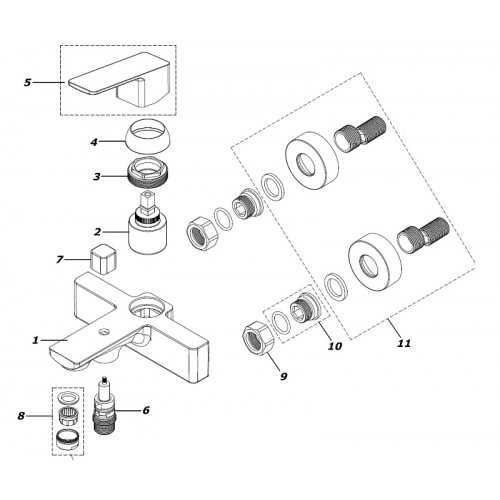 5
4
3
2
7
1
8
6
9
10
11