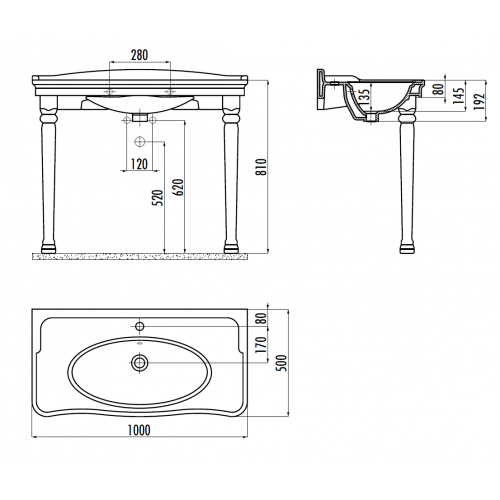 280
120
520
620
810
135
80
145
192
80
170
500
1000