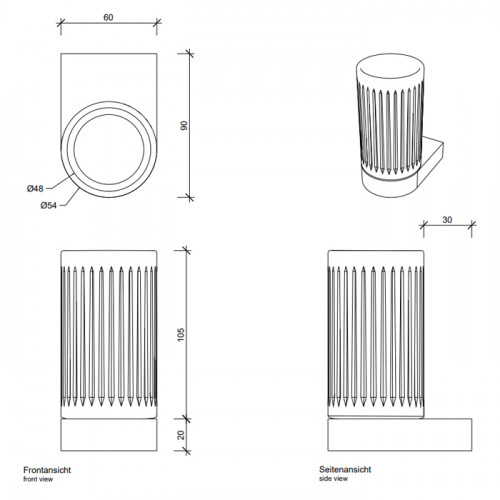 60

90

Ø48

Ø54

30

105

20

Frontansicht
front view

Seitenansicht
side view