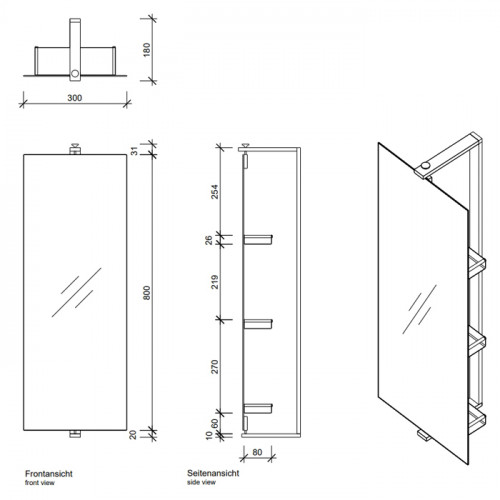 180

300

31

800

20

254

26

219

270

60

10

80

Frontansicht
front view

Seitenansicht
side view